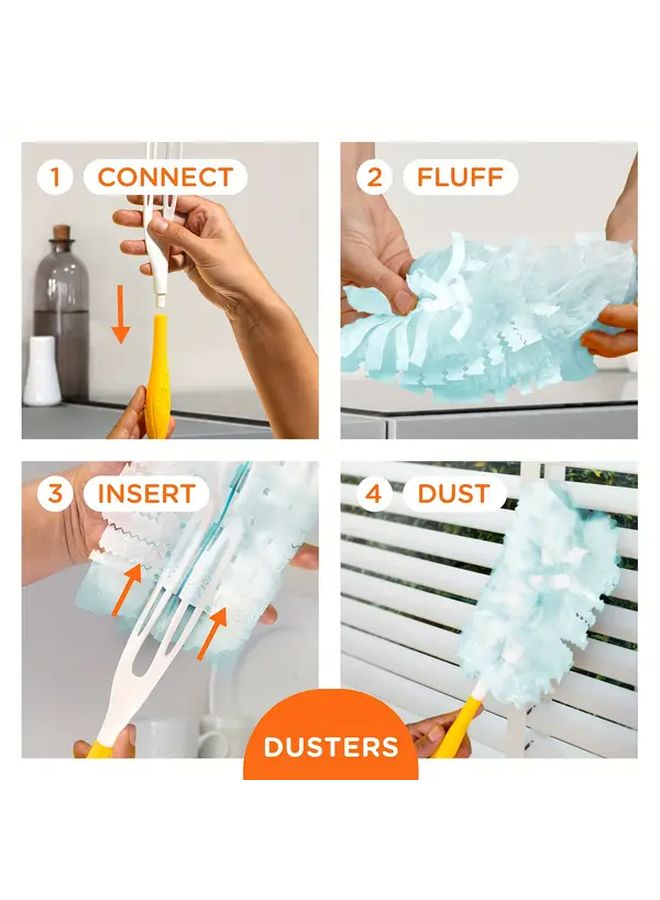 1 CONNECT

2 FLUFF

3 INSERT

4 DUST

DUSTERS